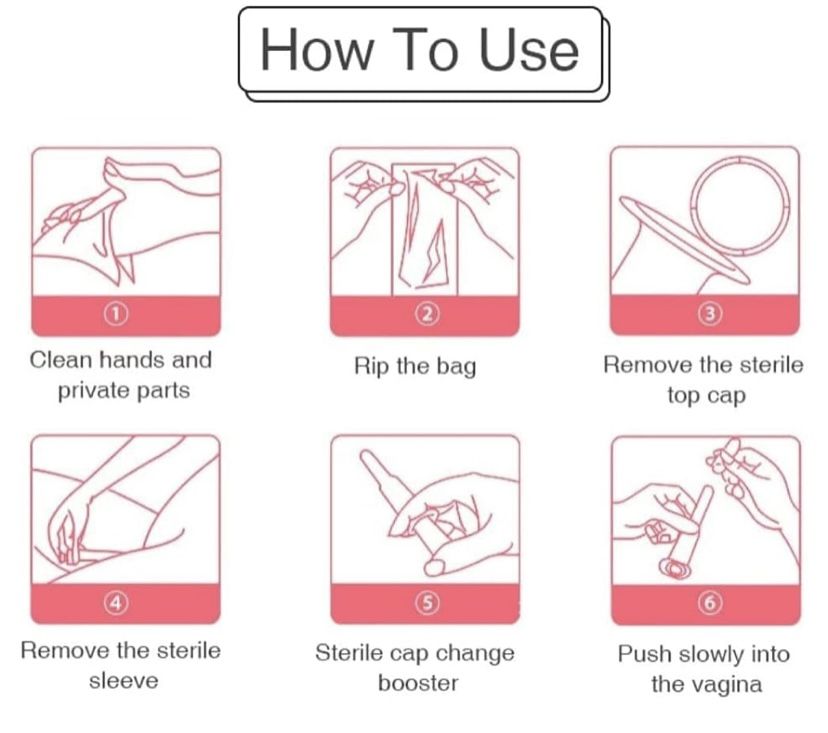 How To Use

1
Clean hands and private parts

2
Rip the bag

3
Remove the sterile top cap

4
Remove the sterile sleeve

5
Sterile cap change booster

6
Push slowly into the vagina